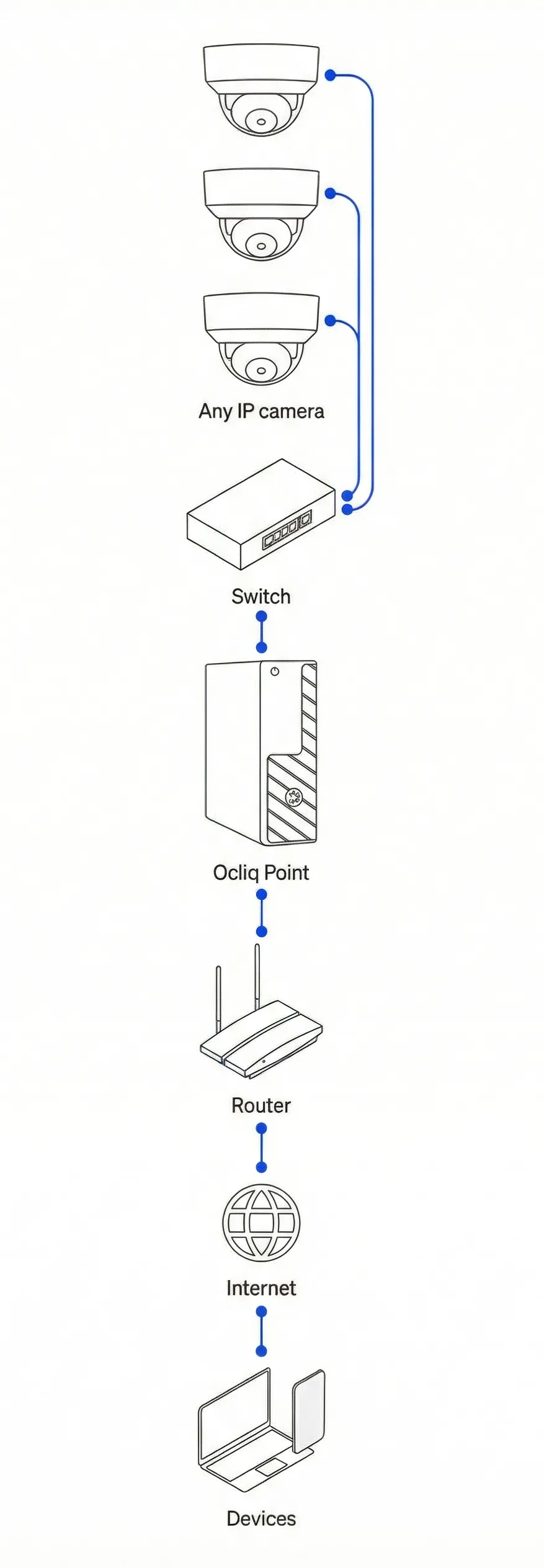 Any IP camera

Switch

Ocliq Point

Router

Internet

Devices